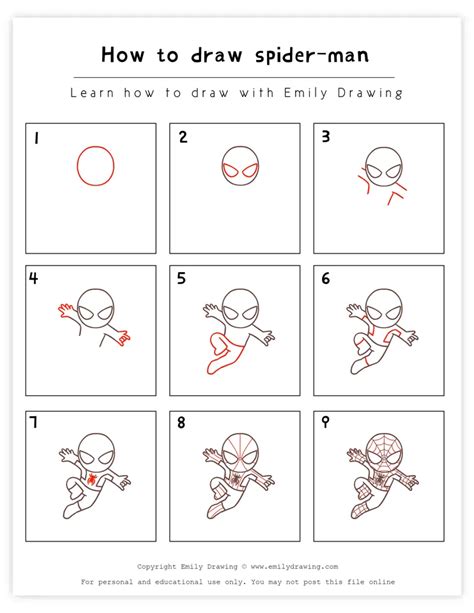 How to draw spider-man

Learn how to draw with Emily Drawing

1

2

3

4

5

6

7

8

9

Copyright Emily Drawing © www.emilydrawing.com

For personal and educational use only. You may not post this file online