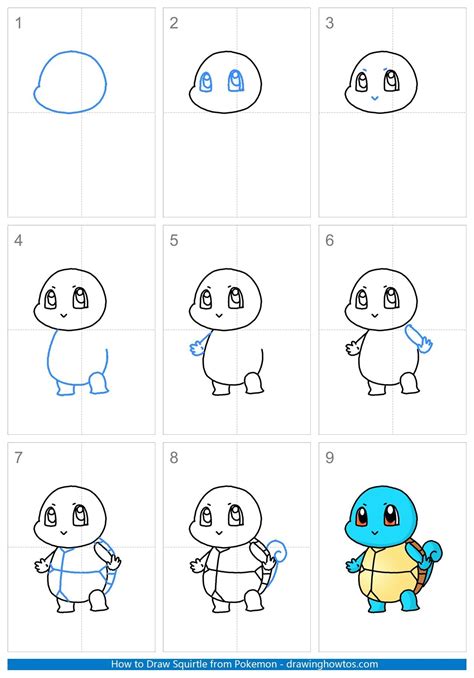 1

2

3

4

5

6

7

8

9

How to Draw Squirtle from Pokemon - drawinghowtos.com