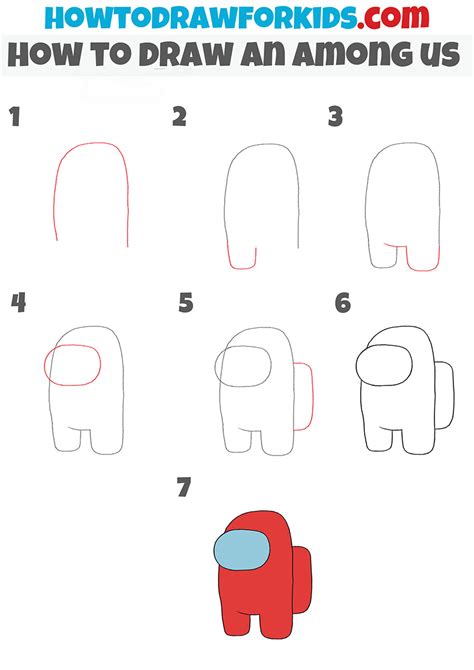 HOWTODRAWFORKIDS.com
HOW TO DRAW AN AMONG US

1

2

3

4

5

6

7