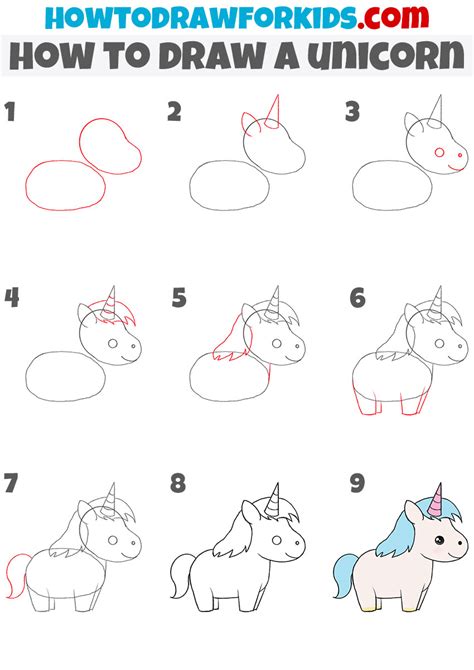 HOWTODRAWFORKIDS.com
HOW TO DRAW A UNICORN

1

2

3

4

5

6

7

8

9