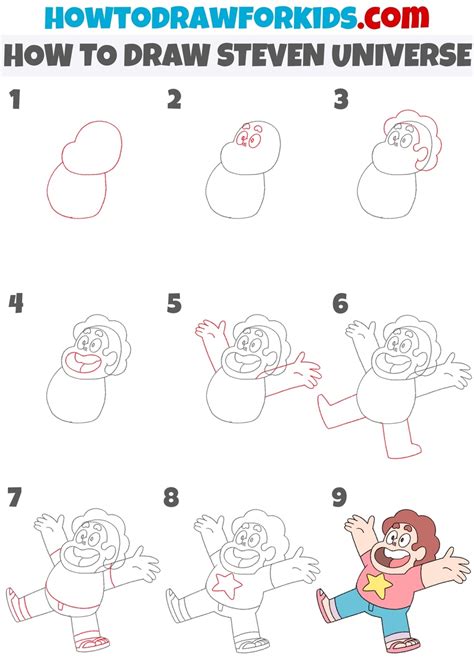 HOWTODRAWFORKIDS.com

HOW TO DRAW STEVEN UNIVERSE

1

2

3

4

5

6

7

8

9