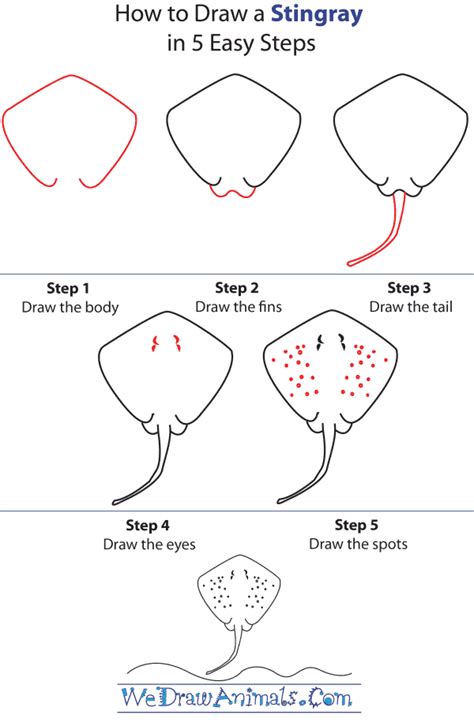 How to Draw a Stingray
in 5 Easy Steps

Step 1
Draw the body

Step 2
Draw the fins

Step 3
Draw the tail

Step 4
Draw the eyes

Step 5
Draw the spots

WeDrawAnimals.Com