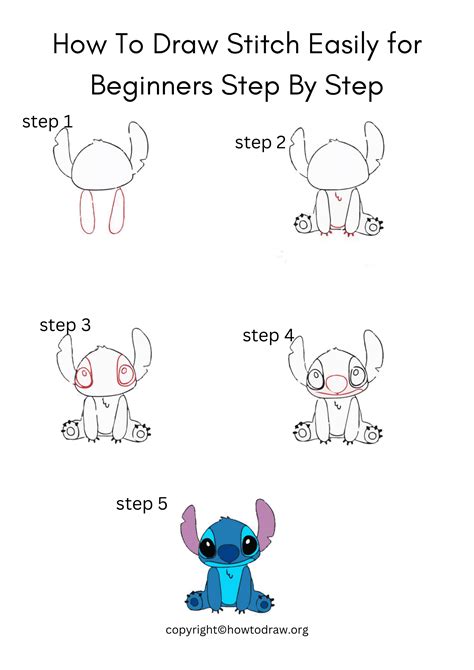 How To Draw Stitch Easily for Beginners Step By Step

step 1

step 2

step 3

step 4

step 5

copyright©howtodraw.org