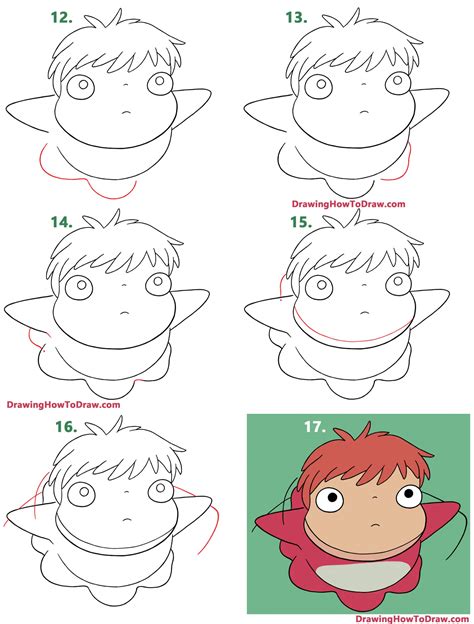 12.

13.

DrawingHowToDraw.com

14.

15.

DrawingHowToDraw.com

16.

17.

DrawingHowToDraw.com