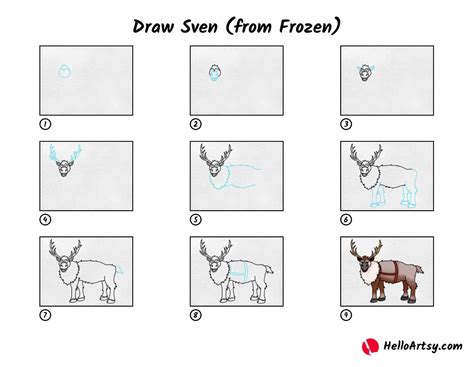 Draw Sven (from Frozen)

1

2

3

4

5

6

7

8

9

HelloArtsy.com