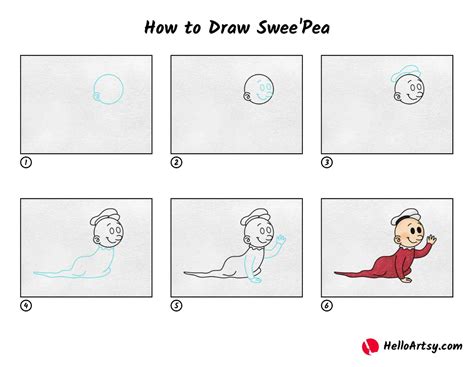 How to Draw Swee'Pea

1

2

3

4

5

6

HelloArtsy.com