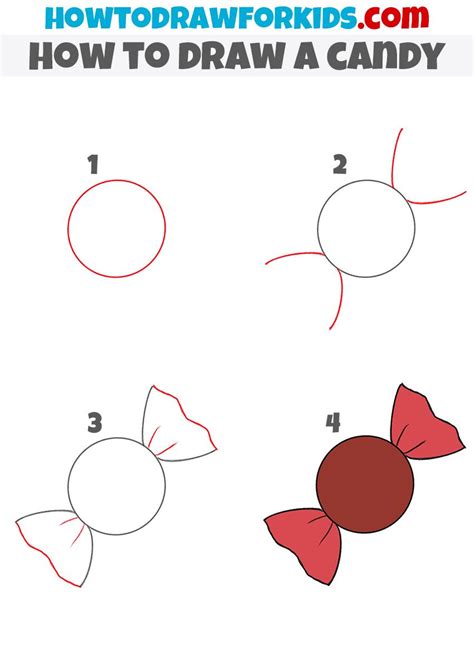 HOWTODRAWFORKIDS.com
HOW TO DRAW A CANDY

1

2

3

4