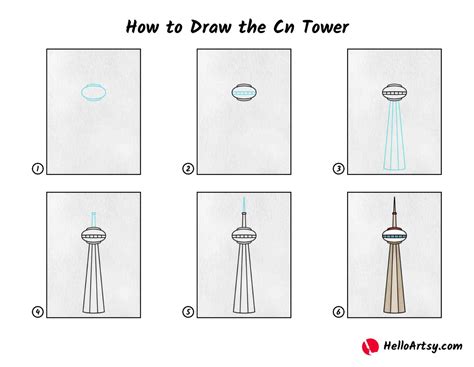 How to Draw the Cn Tower

1

2

3

4

5

6

HelloArtsy.com