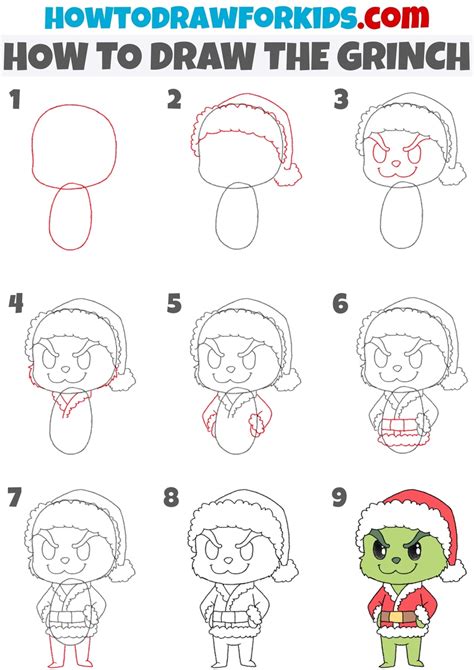 HOWTODRAWFORKIDS.com
HOW TO DRAW THE GRINCH

1

2

3

4

5

6

7

8

9