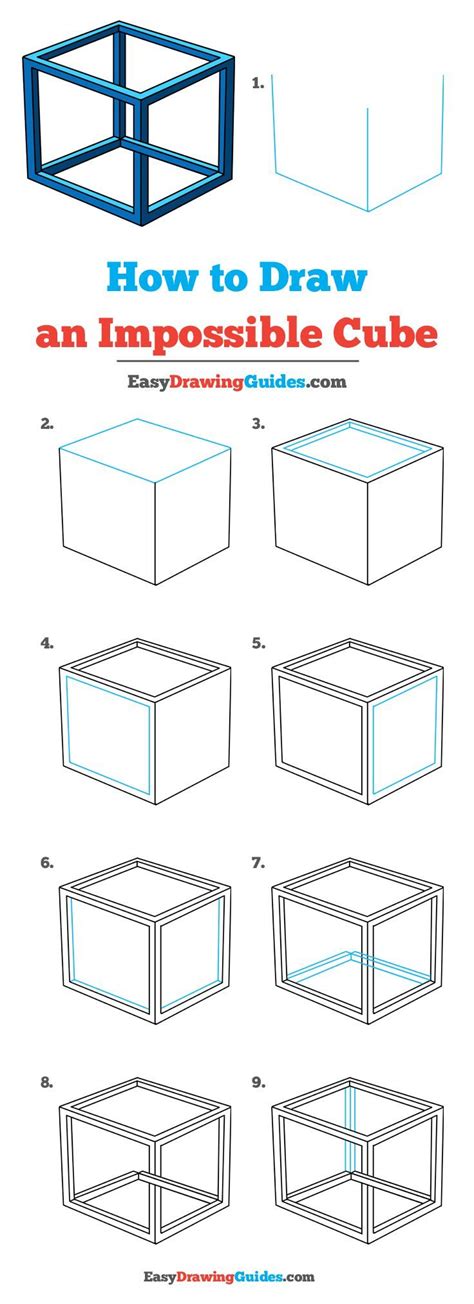 1.

How to Draw
an Impossible Cube

EasyDrawingGuides.com

2.

3.

4.

5.

6.

7.

8.

9.

EasyDrawingGuides.com