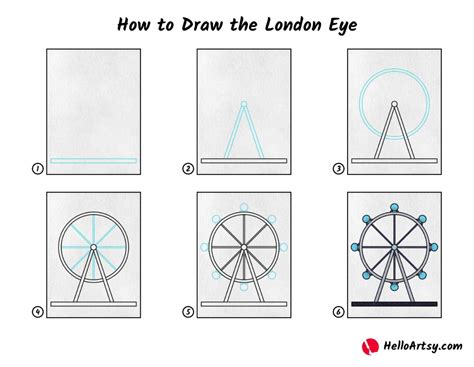 How to Draw the London Eye

1

2

3

4

5

6

HelloArtsy.com