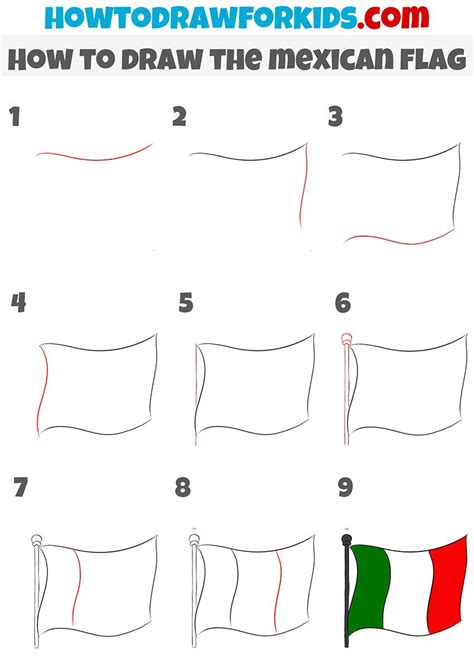 HOWTODRAWFORKIDS.com

HOW TO DRAW THE MEXICAN FLAG

1

2

3

4

5

6

7

8

9