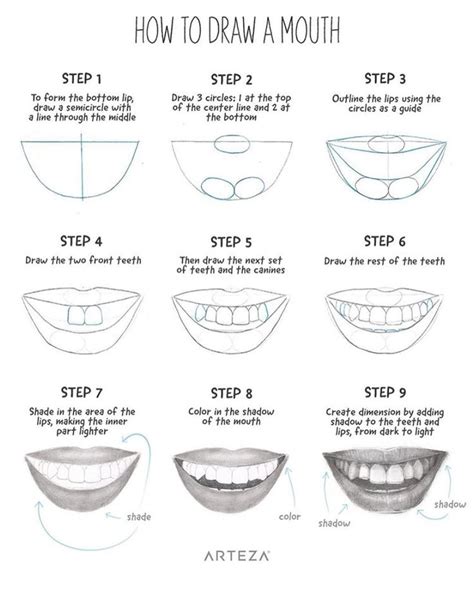 HOW TO DRAW A MOUTH

STEP 1

To form the bottom lip, draw a semicircle with a line through the middle

STEP 2

Draw 3 circles: 1 at the top of the center line and 2 at the bottom

STEP 3

Outline the lips using the circles as a guide

STEP 4

Draw the two front teeth

STEP 5

Then draw the next set of teeth and the canines

STEP 6

Draw the rest of the teeth

STEP 7

Shade in the area of the lips, making the inner part lighter

shade

STEP 8

Color in the shadow of the mouth

color

STEP 9

Create dimension by adding shadow to the teeth and lips, from dark to light

shadow

shadow

ARTEZA