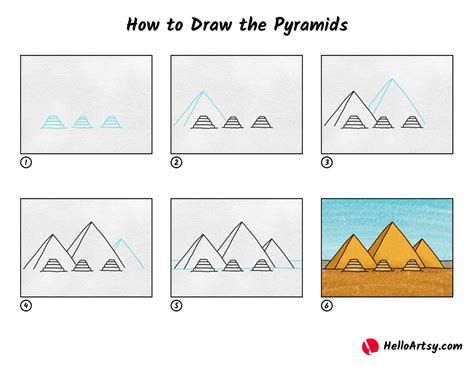 How to Draw the Pyramids

1

2

3

4

5

6

HelloArtsy.com