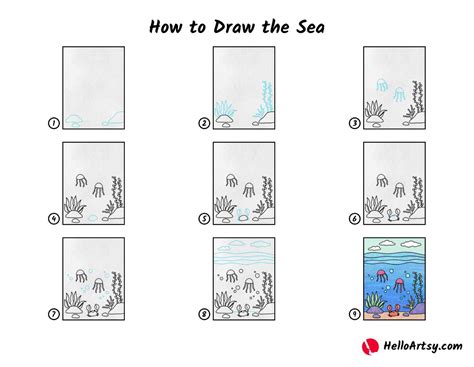 How to Draw the Sea

1

2

3

4

5

6

7

8

9

HelloArtsy.com