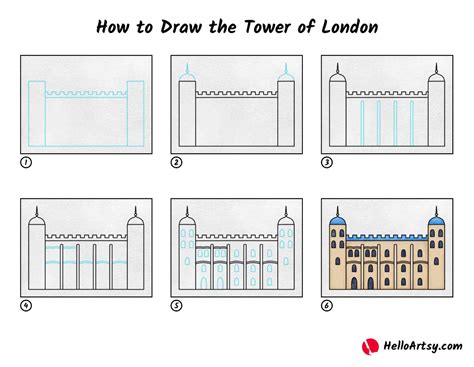 How to Draw the Tower of London

1

2

3

4

5

6

HelloArtsy.com