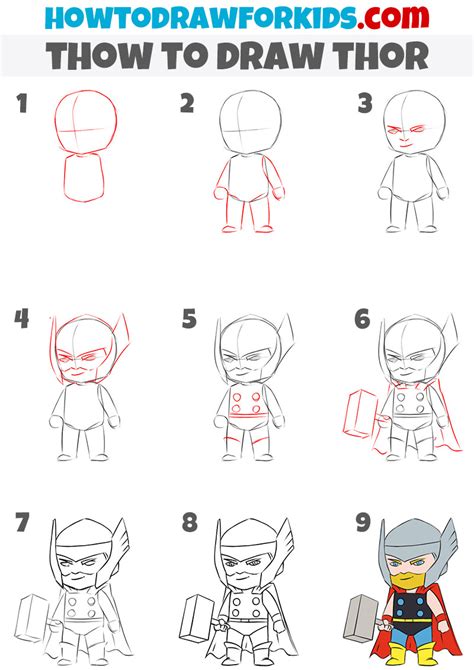 HOWTODRAWFORKIDS.com
THOW TO DRAW THOR

1
2
3
4
5
6
7
8
9