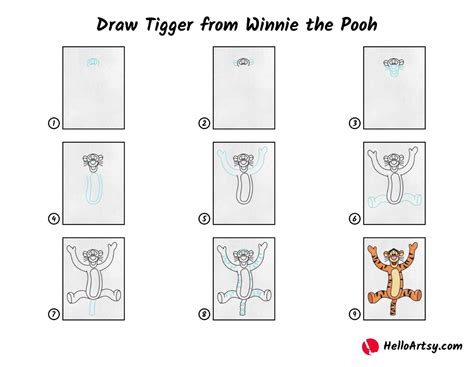 Draw Tigger from Winnie the Pooh

1

2

3

4

5

6

7

8

9

HelloArtsy.com