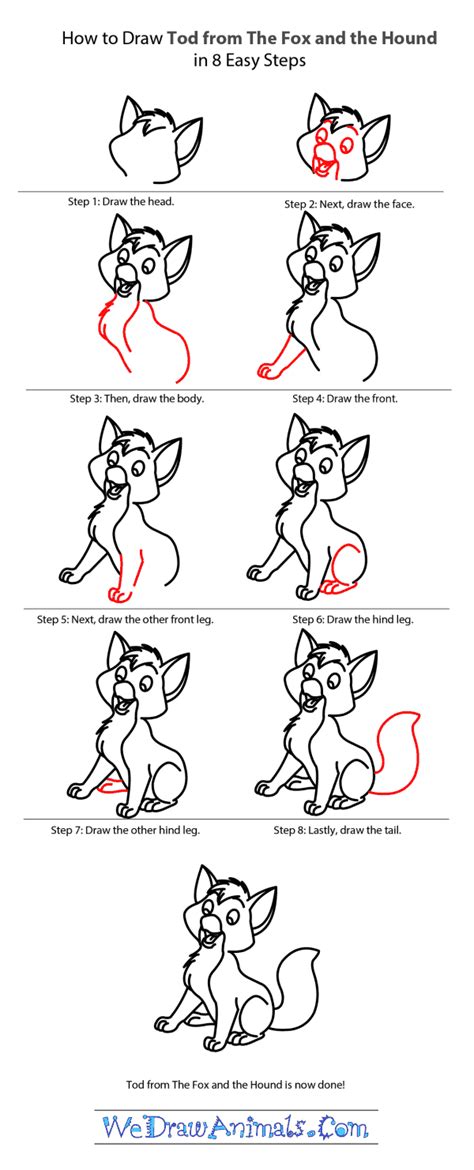 How to Draw Tod from The Fox and the Hound in 8 Easy Steps

Step 1: Draw the head.

Step 2: Next, draw the face.

Step 3: Then, draw the body.

Step 4: Draw the front.

Step 5: Next, draw the other front leg.

Step 6: Draw the hind leg.

Step 7: Draw the other hind leg.

Step 8: Lastly, draw the tail.

Tod from The Fox and the Hound is now done!

WeDrawAnimals.Com