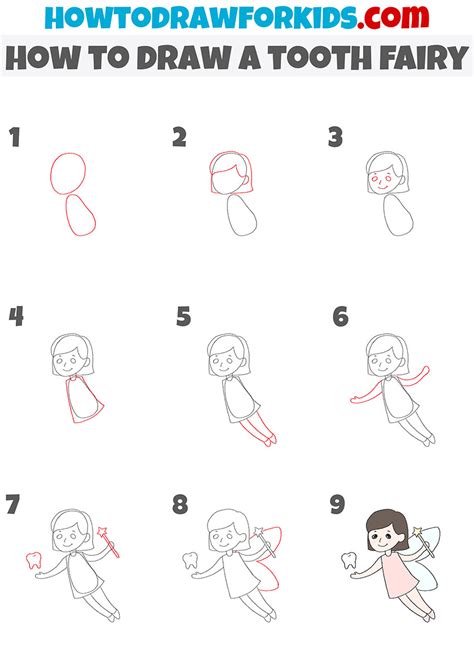 HOWTODRAWFORKIDS.com

HOW TO DRAW A TOOTH FAIRY

1

2

3

4

5

6

7

8

9