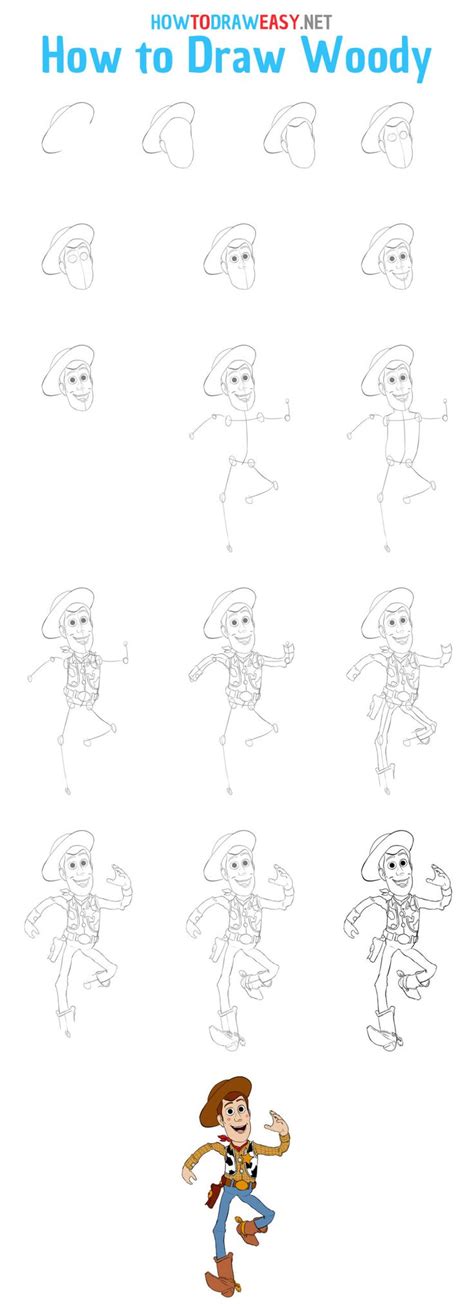 HOWTODRAWEASY.NET
How to Draw Woody