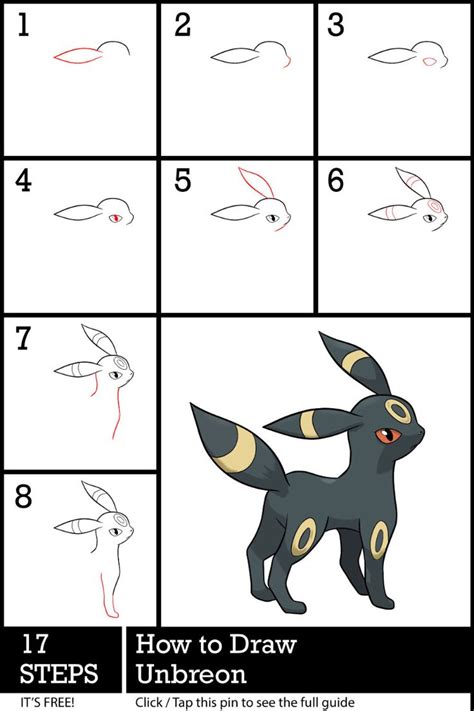 1

2

3

4

5

6

7

8

17 STEPS

How to Draw Unbreon

IT'S FREE!

Click / Tap this pin to see the full guide