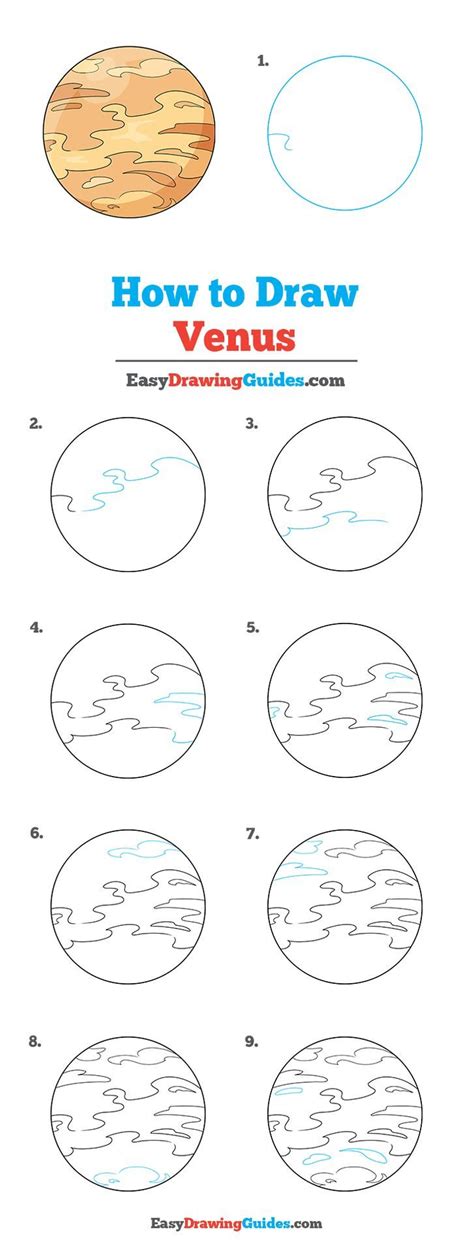 1.

How to Draw
Venus

EasyDrawingGuides.com

2.

3.

4.

5.

6.

7.

8.

9.

EasyDrawingGuides.com