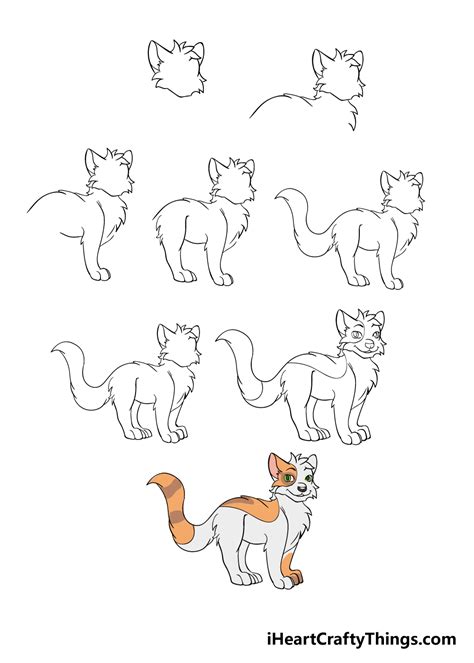 iHeartCraftyThings.com