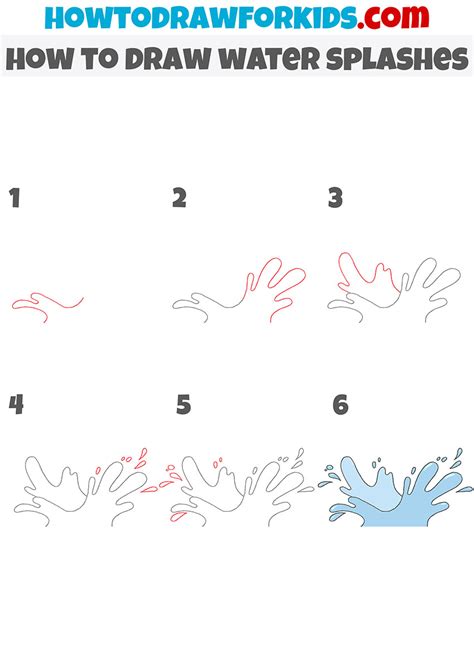 HOWTODRAWFORKIDS.com

HOW TO DRAW WATER SPLASHES

1

2

3

4

5

6