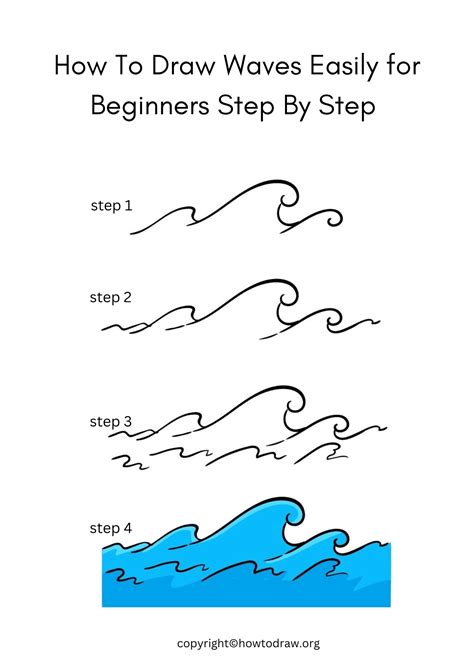 How To Draw Waves Easily for Beginners Step By Step

step 1

step 2

step 3

step 4

copyright©howtodraw.org