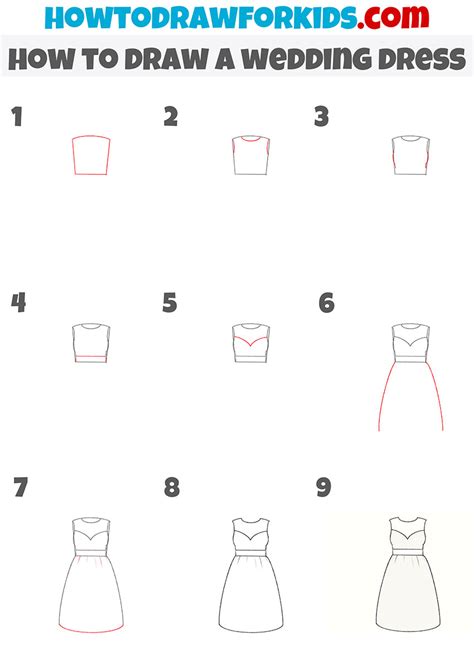 HOWTODRAWFORKIDS.com
HOW TO DRAW A WEDDING DRESS

1

2

3

4

5

6

7

8

9