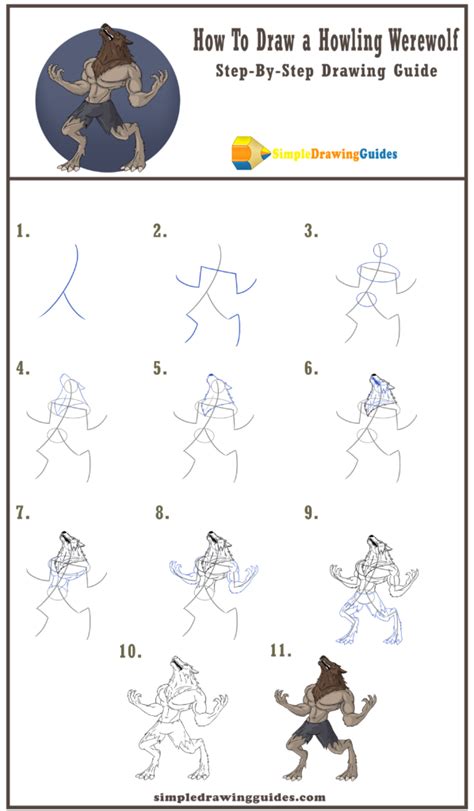 How To Draw a Howling Werewolf
Step-By-Step Drawing Guide

SimpleDrawingGuides

1.

2.

3.

4.

5.

6.

7.

8.

9.

10.

11.

simpledrawingguides.com