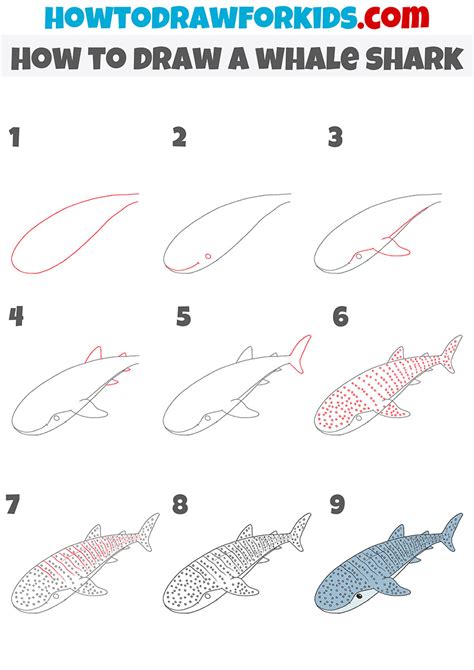 HOWTODRAWFORKIDS.com

HOW TO DRAW A WHALE SHARK

1

2

3

4

5

6

7

8

9