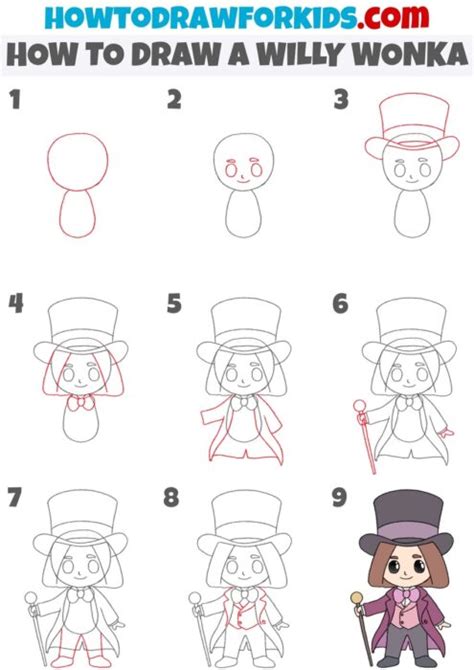 HOWTODRAWFORKIDS.com
HOW TO DRAW A WILLY WONKA

1

2

3

4

5

6

7

8

9