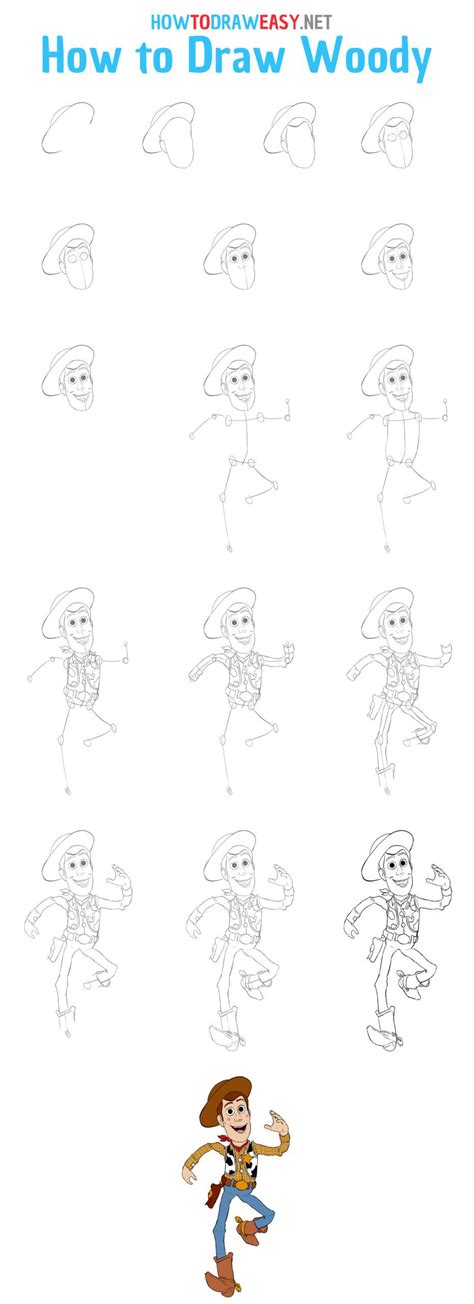 HOWTODRAWEASY.NET
How to Draw Woody