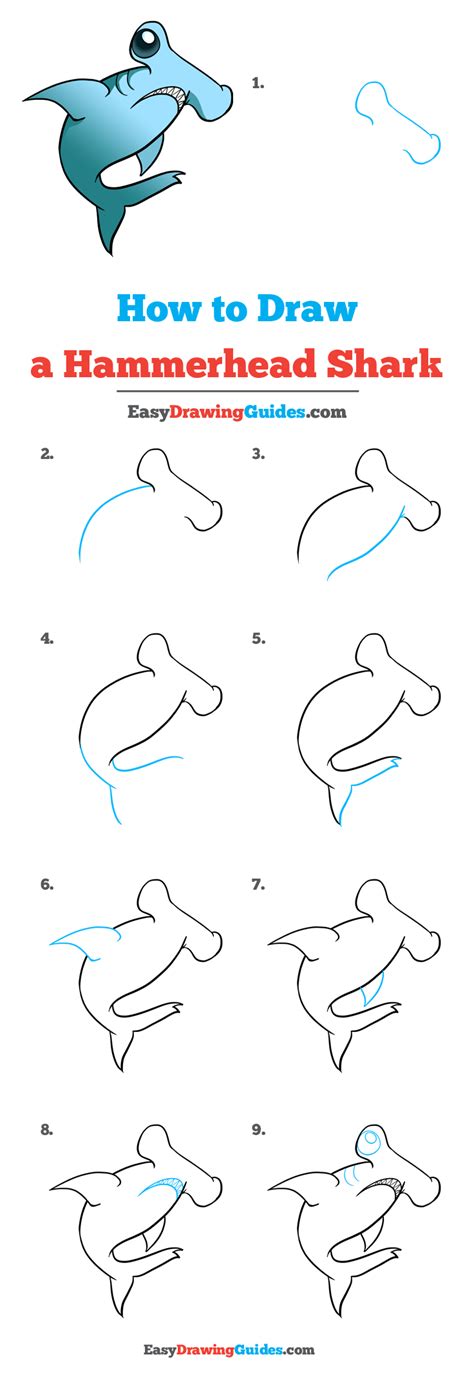 1.

How to Draw
a Hammerhead Shark

EasyDrawingGuides.com

2.

3.

4.

5.

6.

7.

8.

9.

EasyDrawingGuides.com