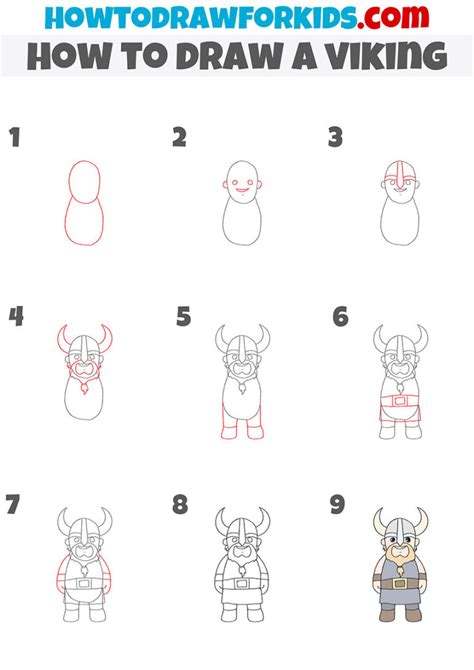 HOWTODRAWFORKIDS.com
HOW TO DRAW A VIKING

1

2

3

4

5

6

7

8

9