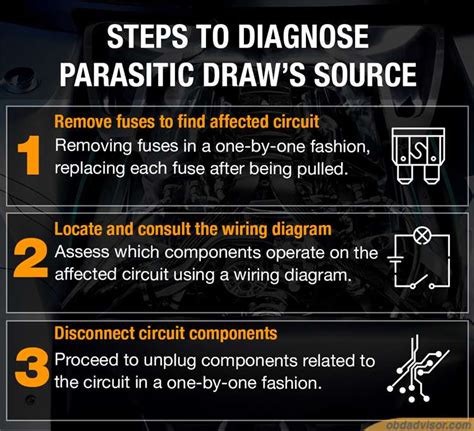 STEPS TO DIAGNOSE PARASITIC DRAW'S SOURCE

1 Remove fuses to find affected circuit
Removing fuses in a one-by-one fashion, replacing each fuse after being pulled.

2 Locate and consult the wiring diagram
Assess which components operate on the affected circuit using a wiring diagram.

3 Disconnect circuit components
Proceed to unplug components related to the circuit in a one-by-one fashion.

obdadvisor.com