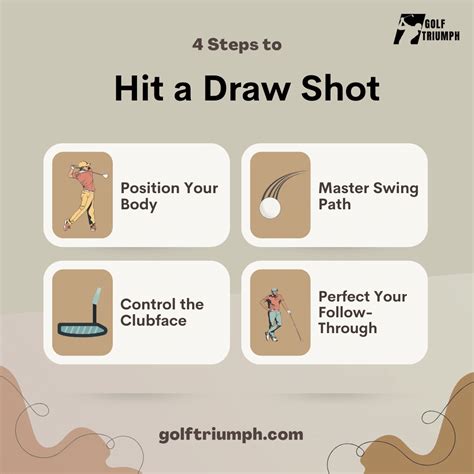 GOLF TRIUMPH

4 Steps to

Hit a Draw Shot

Position Your Body

Master Swing Path

Control the Clubface

Perfect Your Follow-Through

golftriumph.com