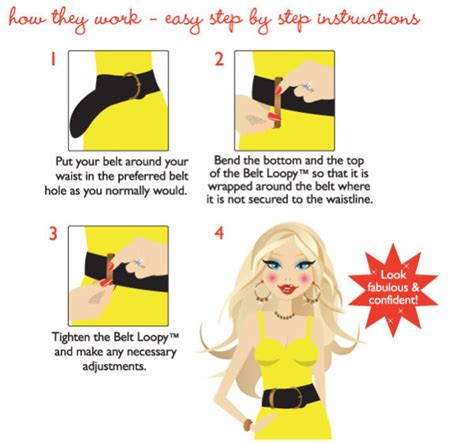 how they work - easy step by step instructions

1

Put your belt around your waist in the preferred belt hole as you normally would.

2

Bend the bottom and the top of the Belt Loopy™ so that it is wrapped around the belt where it is not secured to the waistline.

3

Tighten the Belt Loopy™ and make any necessary adjustments.

4

Look fabulous & confident!