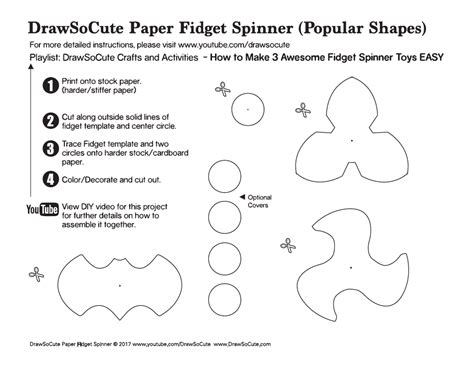 DrawSoCute Paper Fidget Spinner (Popular Shapes)

For more detailed instructions, please visit www.youtube.com/drawsocute

Playlist: DrawSoCute Crafts and Activities - How to Make 3 Awesome Fidget Spinner Toys EASY

1 Print onto stock paper. (harder/stiffer paper)

2 Cut along outside solid lines of fidget template and center circle.

3 Trace Fidget template and two circles onto harder stock/cardboard paper.

4 Color/Decorate and cut out.

YouTube View DIY video for this project for further details on how to assemble it together.

Optional Covers

DrawSoCute Paper Fidget Spinner © 2017 www.youtube.com/DrawSoCute www.DrawSoCute.com