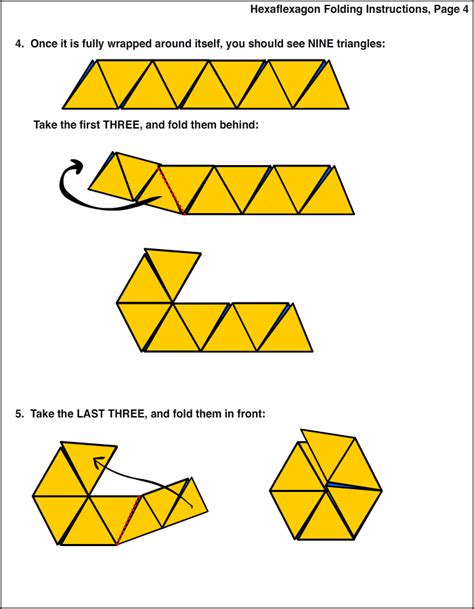 Hexaflexagon Folding Instructions, Page 4

4. Once it is fully wrapped around itself, you should see NINE triangles:

Take the first THREE, and fold them behind:

5. Take the LAST THREE, and fold them in front: