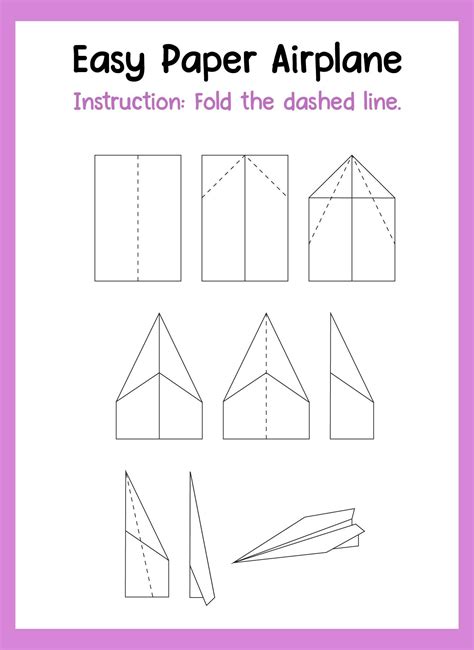 Easy Paper Airplane

Instruction: Fold the dashed line.