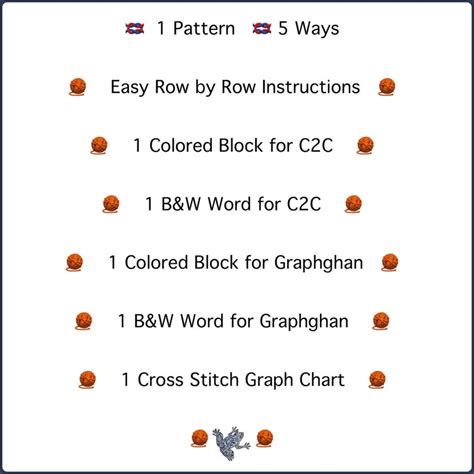 1 Pattern 5 Ways

Easy Row by Row Instructions

1 Colored Block for C2C

1 B&W Word for C2C

1 Colored Block for Graphghan

1 B&W Word for Graphghan

1 Cross Stitch Graph Chart