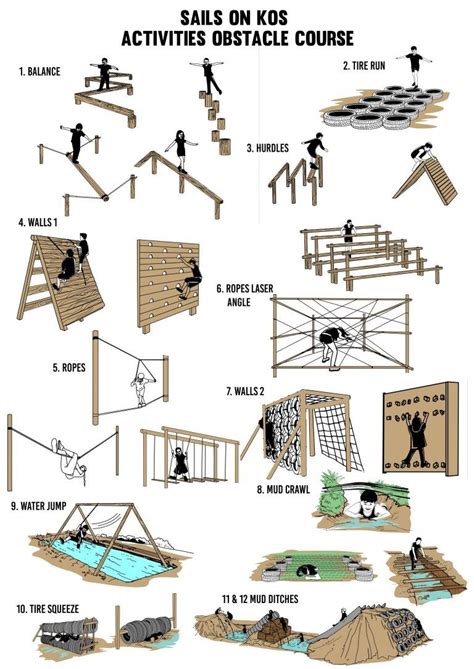 SAILS ON KOS
ACTIVITIES OBSTACLE COURSE

1. BALANCE

2. TIRE RUN

3. HURDLES

4. WALLS 1

6. ROPES LASER ANGLE

5. ROPES

7. WALLS 2

8. MUD CRAWL

9. WATER JUMP

10. TIRE SQUEEZE

11 & 12 MUD DITCHES