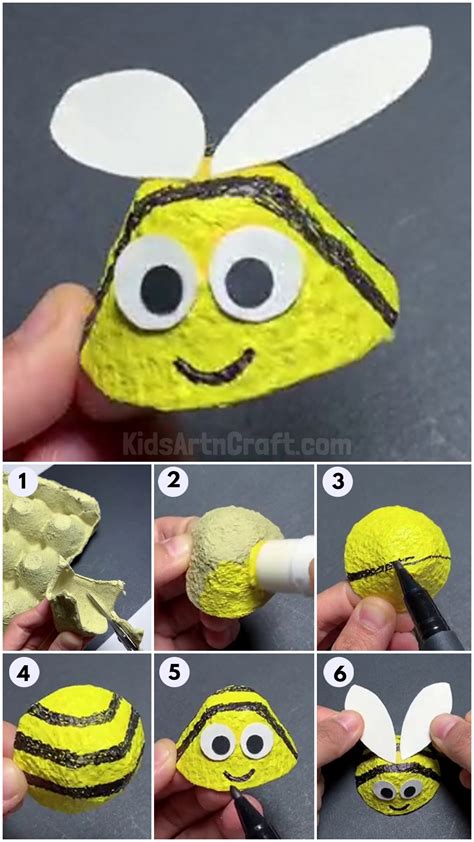 KidsArtnCraft.com

1

2

3

4

5

6