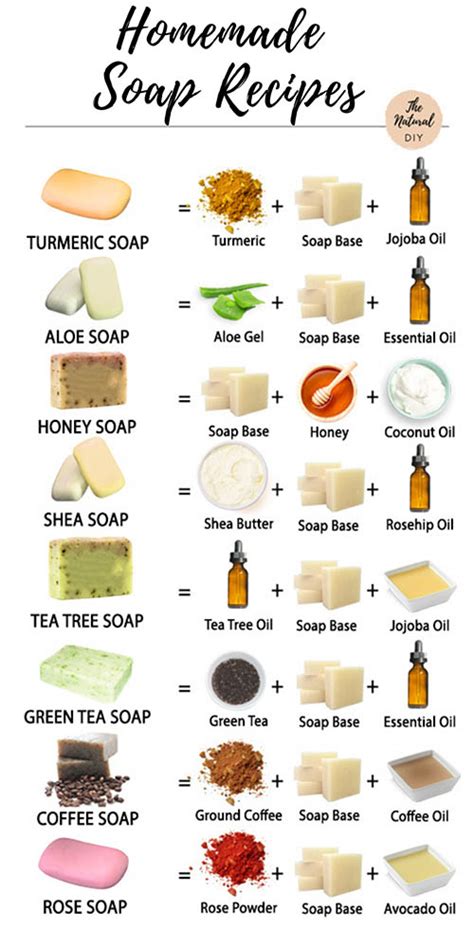 Homemade Soap Recipes

The Natural DIY

TURMERIC SOAP = Turmeric + Soap Base + Jojoba Oil

ALOE SOAP = Aloe Gel + Soap Base + Essential Oil

HONEY SOAP = Soap Base + Honey + Coconut Oil

SHEA SOAP = Shea Butter + Soap Base + Rosehip Oil

TEA TREE SOAP = Tea Tree Oil + Soap Base + Jojoba Oil

GREEN TEA SOAP = Green Tea + Soap Base + Essential Oil

COFFEE SOAP = Ground Coffee + Soap Base + Coffee Oil

ROSE SOAP = Rose Powder + Soap Base + Avocado Oil