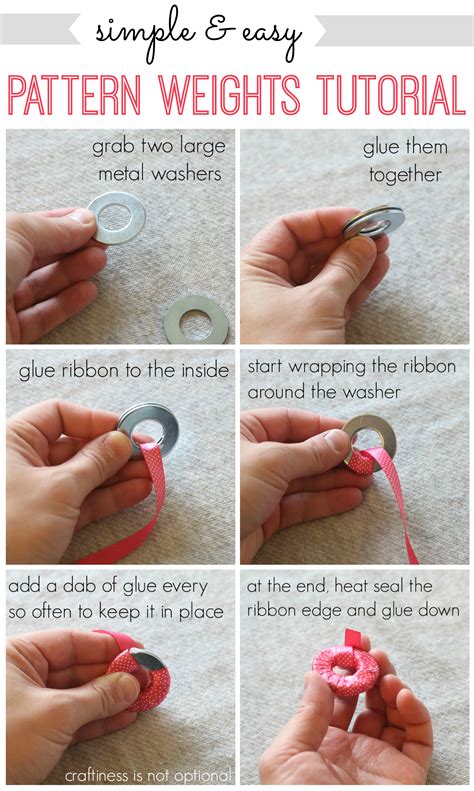 simple & easy

PATTERN WEIGHTS TUTORIAL

grab two large metal washers

glue them together

glue ribbon to the inside

start wrapping the ribbon around the washer

add a dab of glue every so often to keep it in place

at the end, heat seal the ribbon edge and glue down

craftiness is not optional