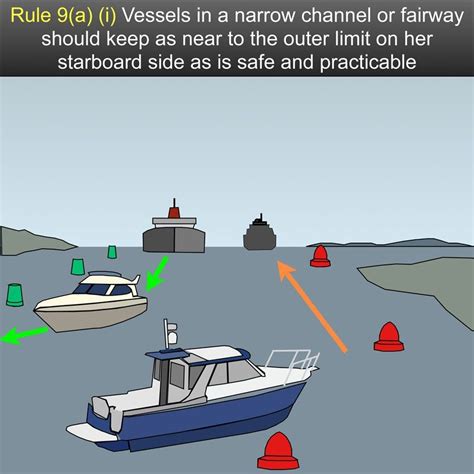 Rule 9(a) (i) Vessels in a narrow channel or fairway should keep as near to the outer limit on her starboard side as is safe and practicable