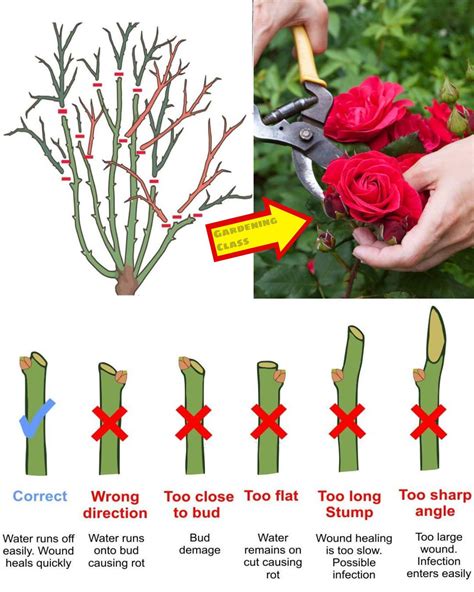 GARDENING CLASS

Correct

Water runs off easily. Wound heals quickly

Wrong direction

Water runs onto bud causing rot

Too close to bud

Bud demage

Too flat

Water remains on cut causing rot

Too long Stump

Wound healing is too slow. Possible infection

Too sharp angle

Too large wound. Infection enters easily